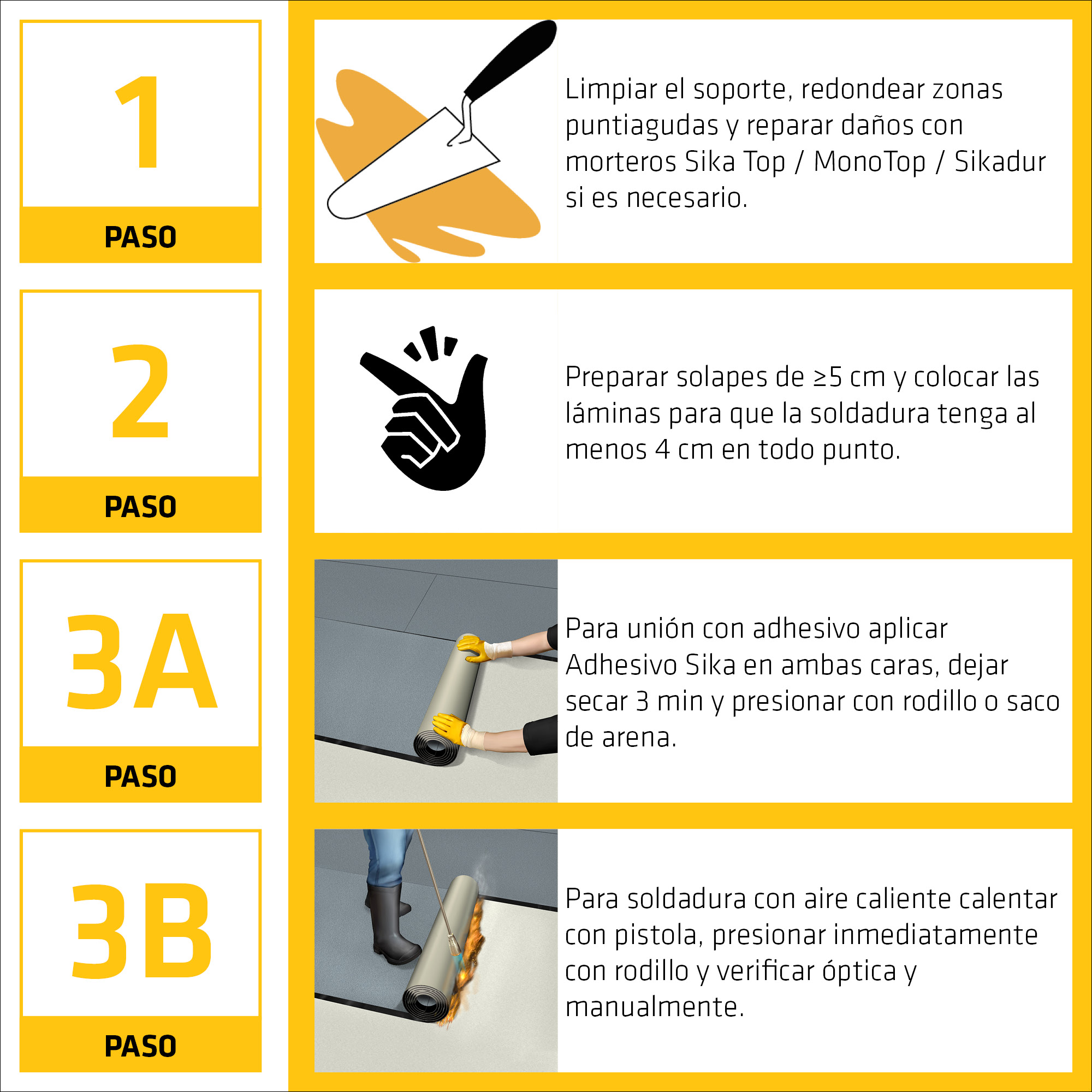 1

PASO

Limpiar el soporte, redondear zonas puntiagudas y reparar daños con morteros Sika Top / MonoTop / Sikadur si es necesario.

2

PASO

Preparar solapes de ≥5 cm y colocar las láminas para que la soldadura tenga al menos 4 cm en todo punto.

3A

PASO

Para unión con adhesivo aplicar Adhesivo Sika en ambas caras, dejar secar 3 min y presionar con rodillo o saco de arena.

3B

PASO

Para soldadura con aire caliente calentar con pistola, presionar inmediatamente con rodillo y verificar óptica y manualmente.